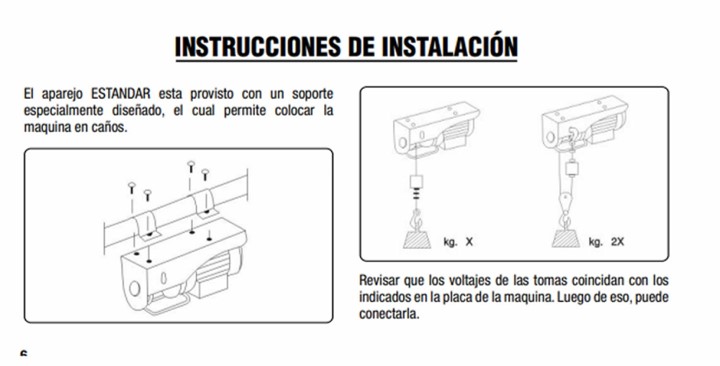 INSTRUCCIONES DE INSTALACIÓN

El aparejo ESTANDAR esta provisto con un soporte especialmente diseñado, el cual permite colocar la maquina en caños.

kg. X

kg. 2X

Revisar que los voltajes de las tomas coincidan con los indicados en la placa de la maquina. Luego de eso, puede conectarla.

6